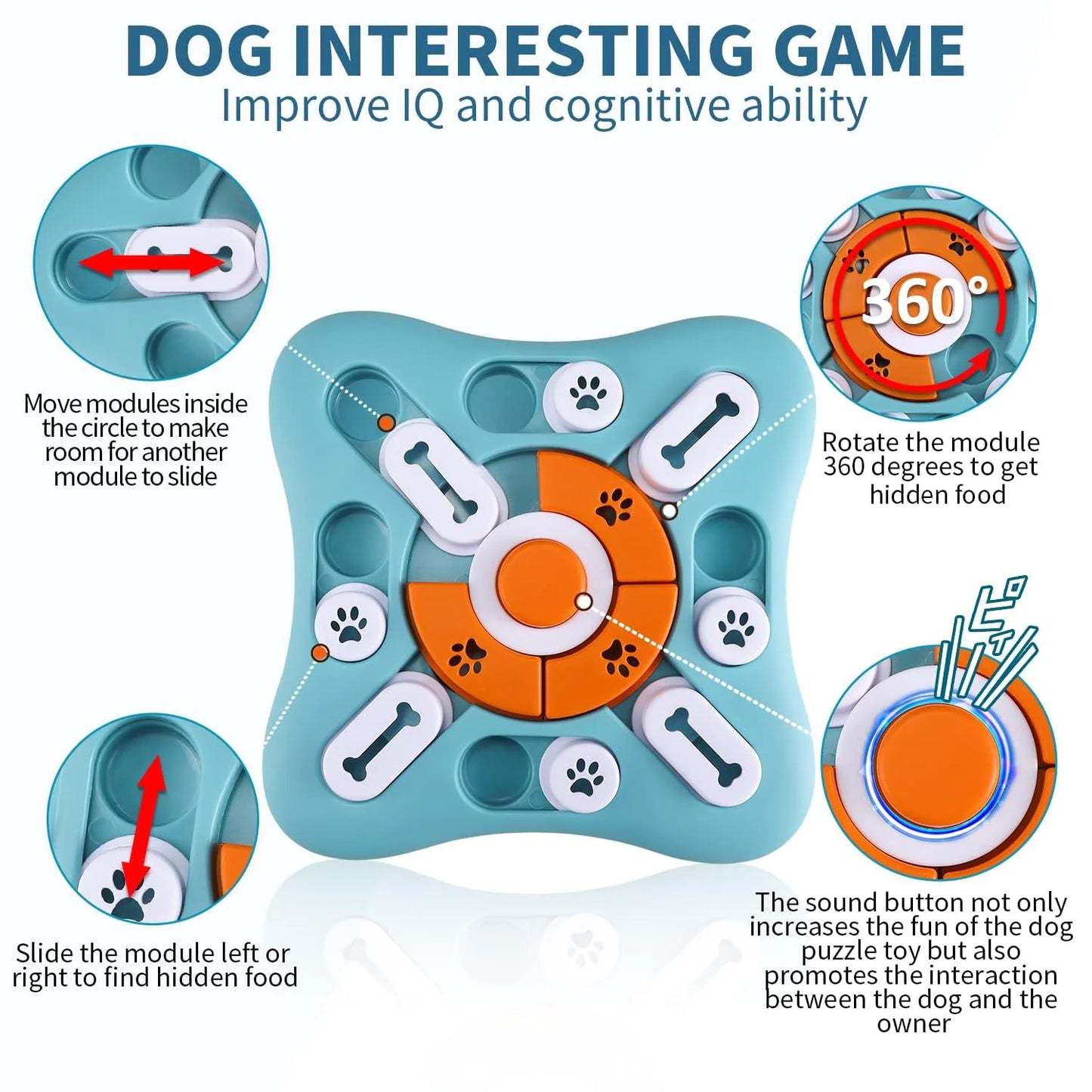 DOG INTERESTING GAME
Improve IQ and cognitive ability

Move modules inside the circle to make room for another module to slide

360°

Rotate the module 360 degrees to get hidden food

ピィ

Slide the module left or right to find hidden food

The sound button not only increases the fun of the dog puzzle toy but also promotes the interaction between the dog and the owner